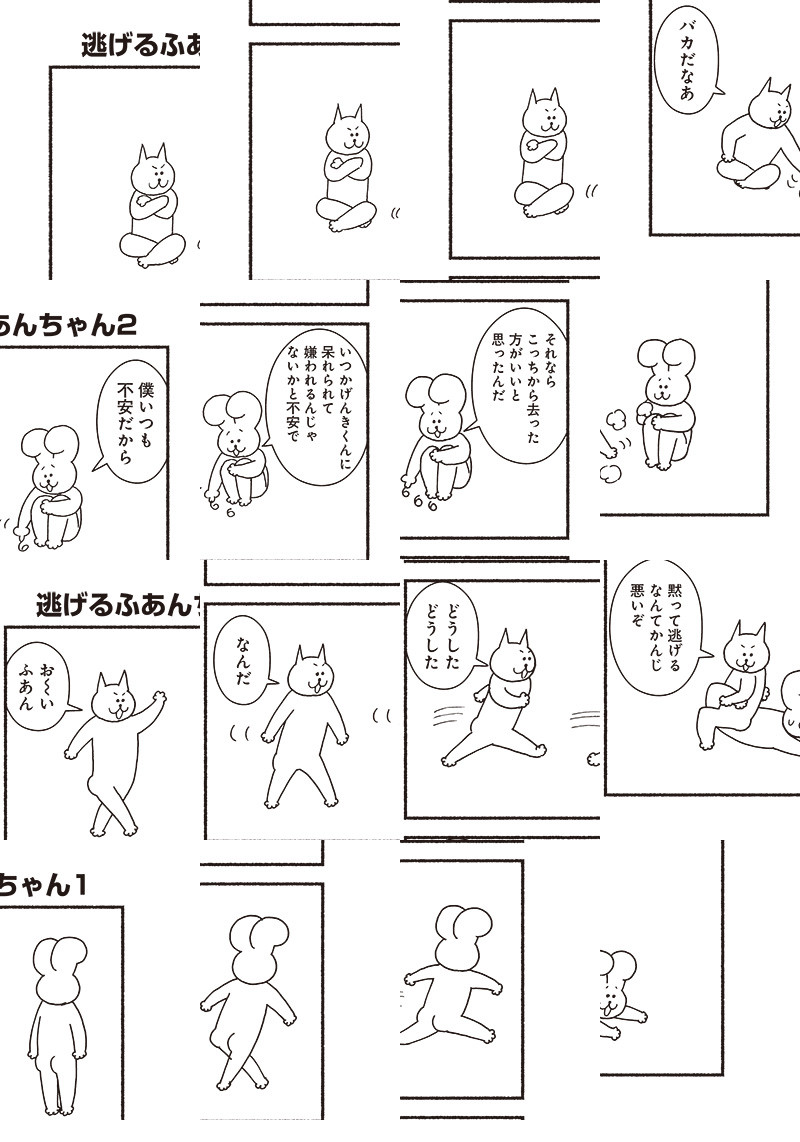 逃げるふあ

バカだなあ

あんちゃん2

僕いつも不安だから

いつかげんきくんに呆れられて嫌われるんじゃないかと不安で

それならこっちから去った方がいいと思ったんだ

逃げるふあん

おーいふあん

なんだ

どうしたどうした

黙って逃げるなんてかんじ悪いぞ

ちゃん1